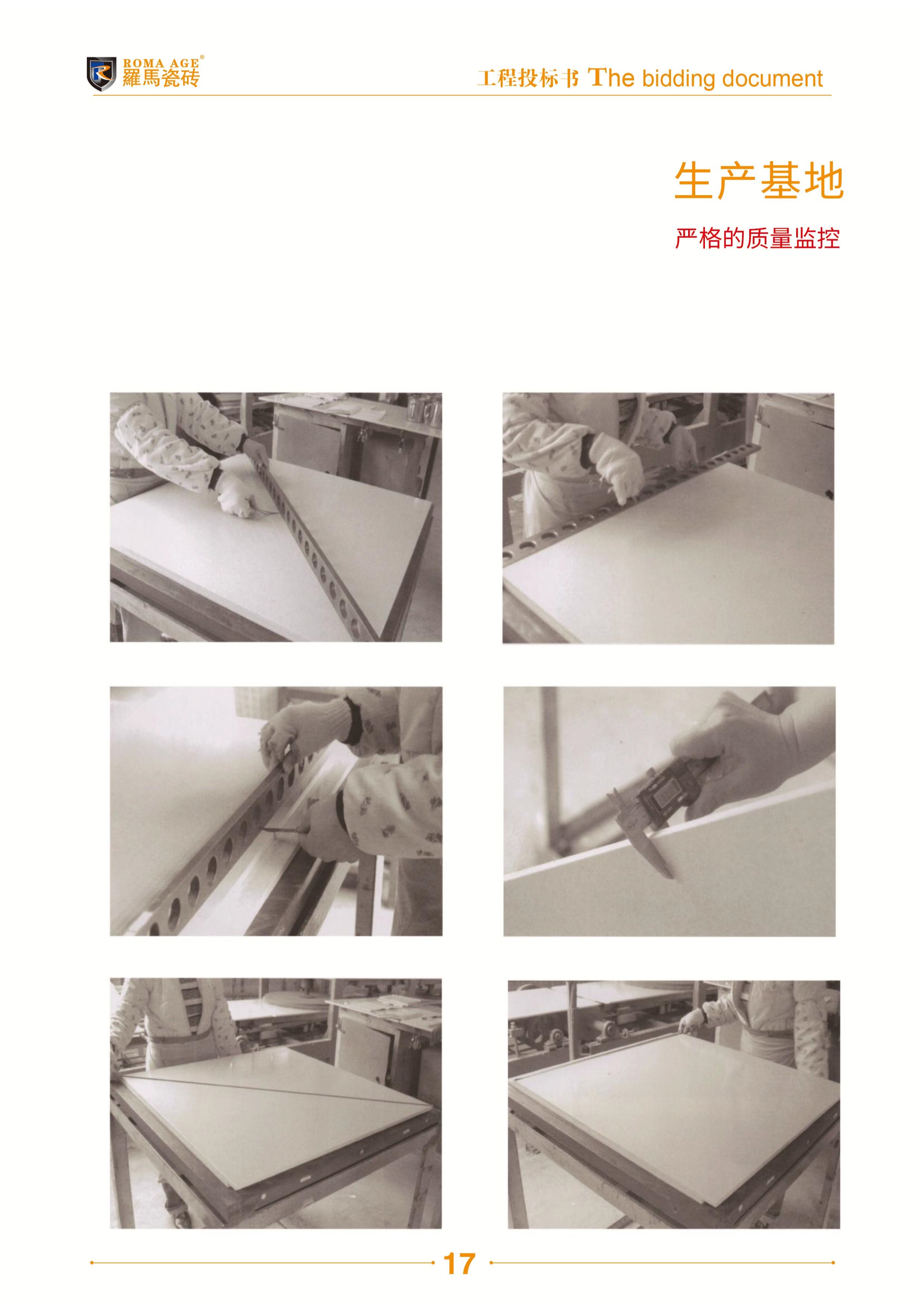 ROMA AGE®
羅馬瓷砖

工程投标书 The bidding document

生产基地

严格的质量监控

17